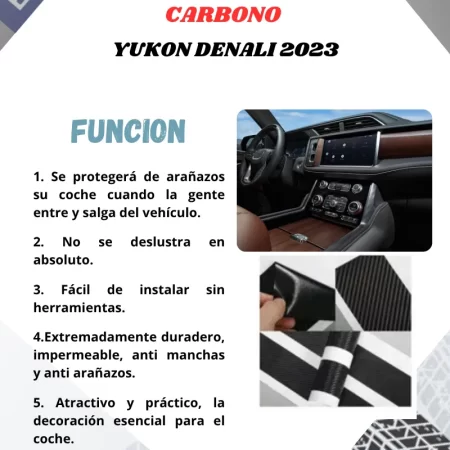 CARBONO

YUKON DENALI 2023

FUNCION

1. Se protegerá de arañazos su coche cuando la gente entre y salga del vehículo.

2. No se deslustra en absoluto.

3. Fácil de instalar sin herramientas.

4.Extremadamente duradero, impermeable, anti manchas y anti arañazos.

5. Atractivo y práctico, la decoración esencial para el coche.