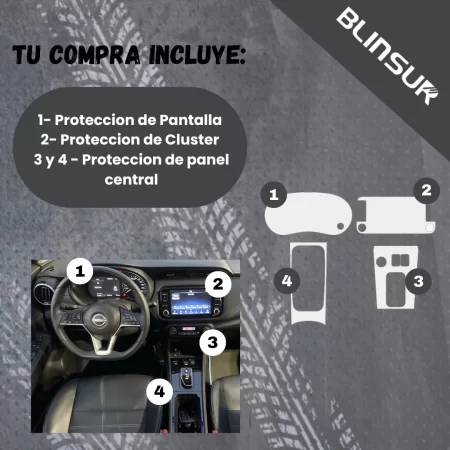 BLINSUR

TU COMPRA INCLUYE:

1- Proteccion de Pantalla
2- Proteccion de Cluster
3 y 4 - Proteccion de panel central

1
2
4
3

1
2
3
4