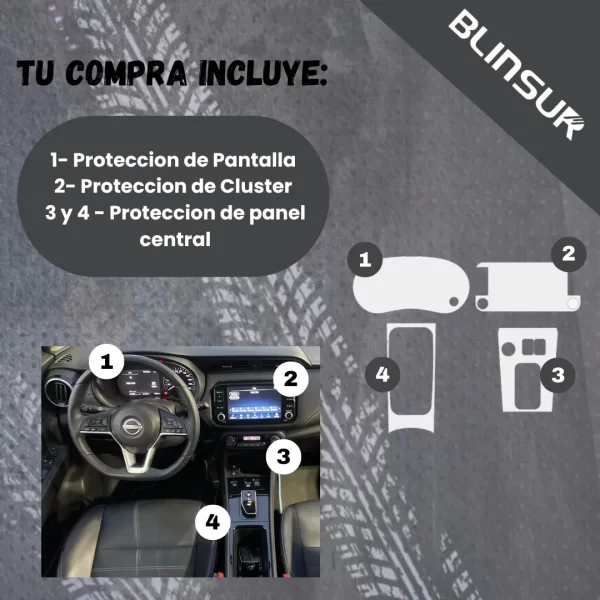 BLINSUR

TU COMPRA INCLUYE:

1- Proteccion de Pantalla
2- Proteccion de Cluster
3 y 4 - Proteccion de panel central

1

2

4

3

1

2

3

4