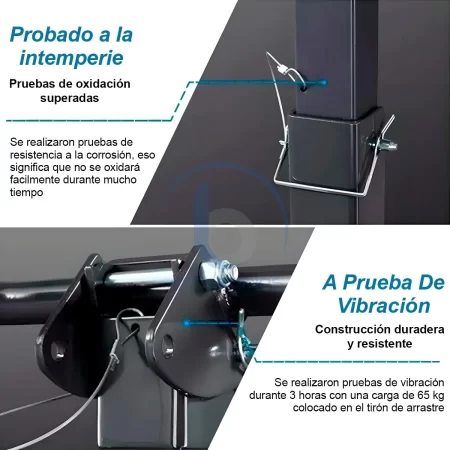 Probado a la intemperie

Pruebas de oxidación superadas

Se realizaron pruebas de resistencia a la corrosión, eso significa que no se oxidará facilmente durante mucho tiempo

A Prueba De Vibración

Construcción duradera y resistente

Se realizaron pruebas de vibración durante 3 horas con una carga de 65 kg colocado en el tirón de arrastre