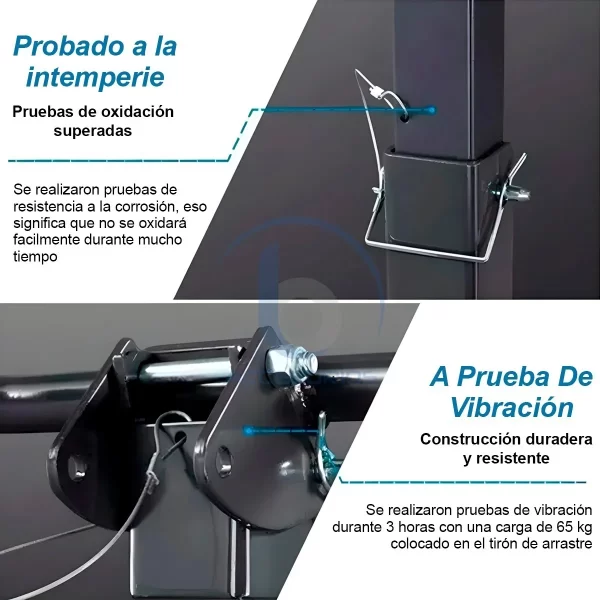 Probado a la intemperie

Pruebas de oxidación superadas

Se realizaron pruebas de resistencia a la corrosión, eso significa que no se oxidará facilmente durante mucho tiempo

A Prueba De Vibración

Construcción duradera y resistente

Se realizaron pruebas de vibración durante 3 horas con una carga de 65 kg colocado en el tirón de arrastre