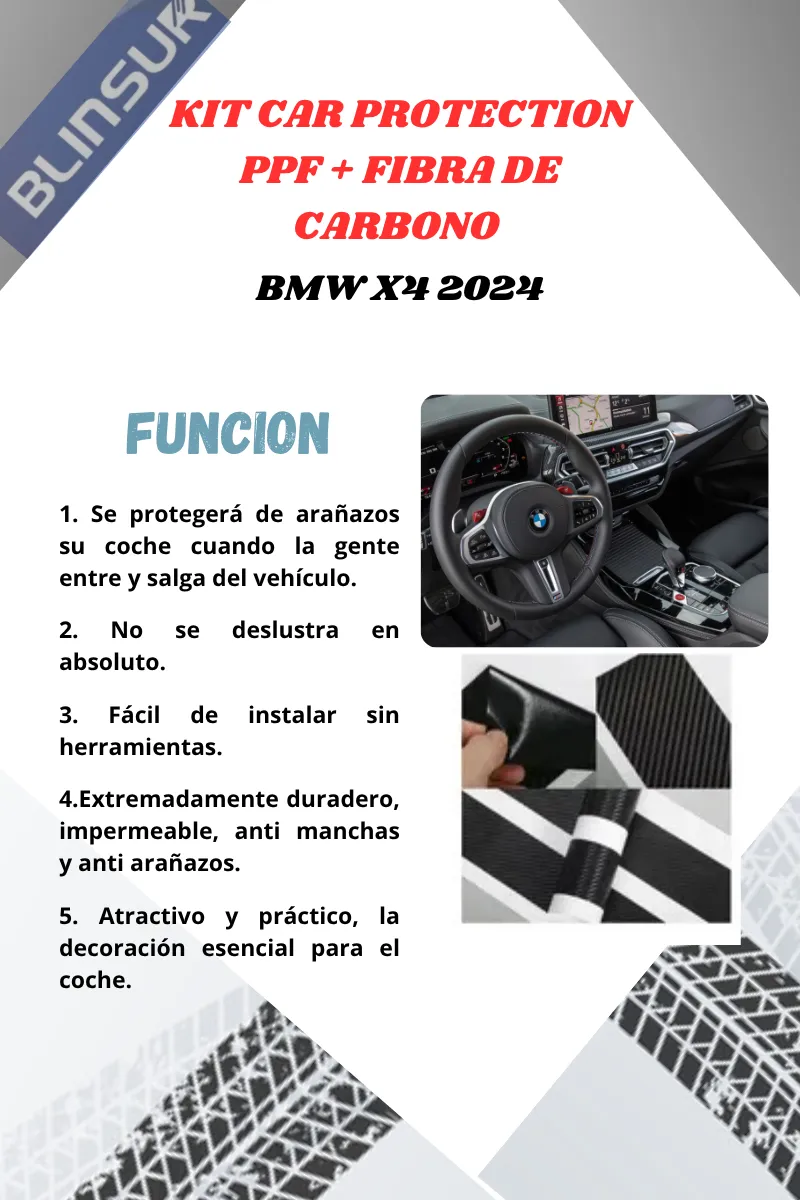 BLINSUR

KIT CAR PROTECTION PPF + FIBRA DE CARBONO

BMW X4 2024

FUNCION

1. Se protegerá de arañazos su coche cuando la gente entre y salga del vehículo.

2. No se deslustra en absoluto.

3. Fácil de instalar sin herramientas.

4.Extremadamente duradero, impermeable, anti manchas y anti arañazos.

5. Atractivo y práctico, la decoración esencial para el coche.