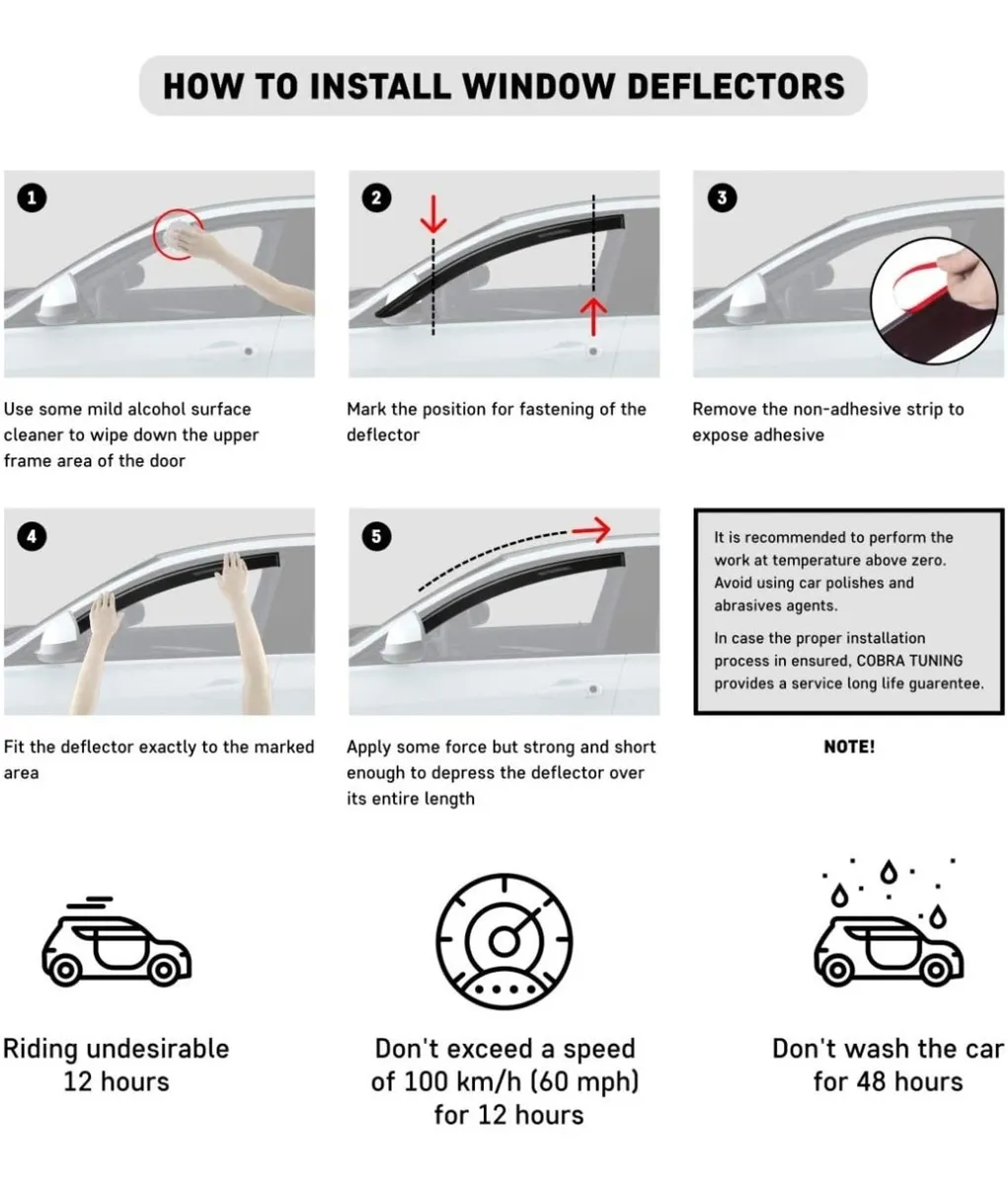 HOW TO INSTALL WINDOW DEFLECTORS

1

Use some mild alcohol surface cleaner to wipe down the upper frame area of the door

2

Mark the position for fastening of the deflector

3

Remove the non-adhesive strip to expose adhesive

4

Fit the deflector exactly to the marked area

5

Apply some force but strong and short enough to depress the deflector over its entire length

It is recommended to perform the work at temperature above zero. Avoid using car polishes and abrasives agents.

In case the proper installation process in ensured, COBRA TUNING provides a service long life guarentee.

NOTE!

Riding undesirable 12 hours

Don't exceed a speed of 100 km/h (60 mph) for 12 hours

Don't wash the car for 48 hours