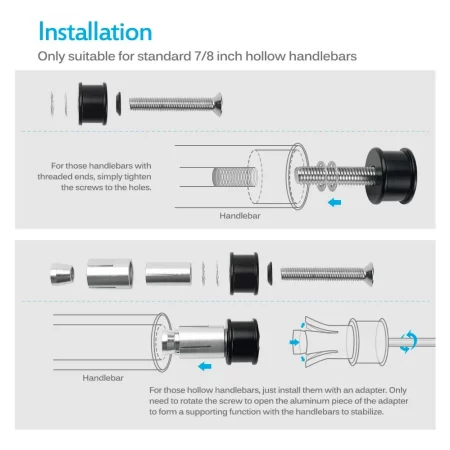 Installation
Only suitable for standard 7/8 inch hollow handlebars

For those handlebars with threaded ends, simply tighten the screws to the holes.

Handlebar

Handlebar

For those hollow handlebars, just install them with an adapter. Only need to rotate the screw to open the aluminum piece of the adapter to form a supporting function with the handlebars to stabilize.