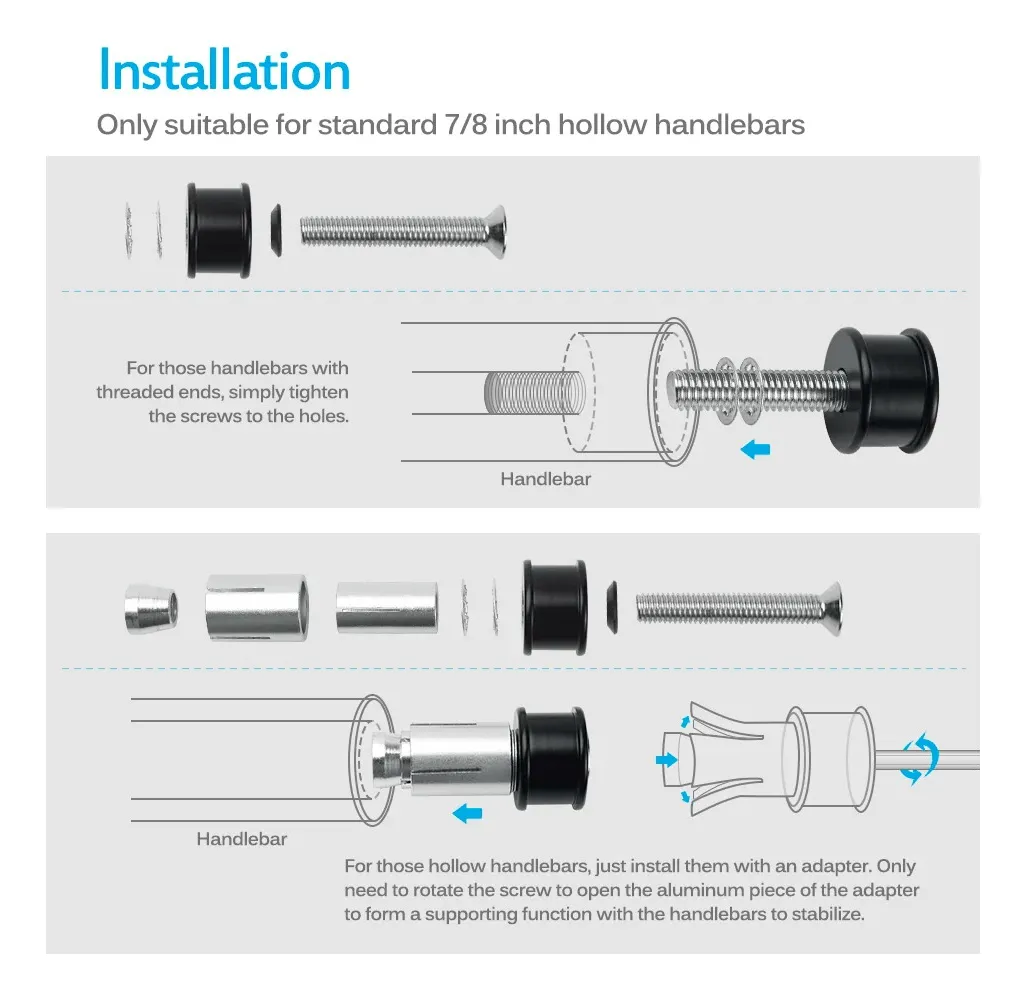 Installation

Only suitable for standard 7/8 inch hollow handlebars

For those handlebars with threaded ends, simply tighten the screws to the holes.

Handlebar

Handlebar

For those hollow handlebars, just install them with an adapter. Only need to rotate the screw to open the aluminum piece of the adapter to form a supporting function with the handlebars to stabilize.