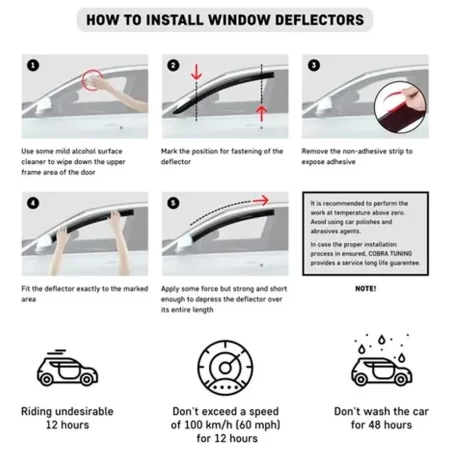 HOW TO INSTALL WINDOW DEFLECTORS

1

Use some mild alcohol surface cleaner to wipe down the upper frame area of the door

2

Mark the position for fastening of the deflector

3

Remove the non-adhesive strip to expose adhesive

4

Fit the deflector exactly to the marked area

5

Apply some force but strong and short enough to depress the deflector over its entire length

It is recommended to perform the work at temperature above zero. Avoid using car polishes and abrasives agents.

In case the proper installation process in ensured, COBRA TUNING provides a service long life guarentee.

NOTE!

Riding undesirable 12 hours

Don't exceed a speed of 100 km/h (60 mph) for 12 hours

Don't wash the car for 48 hours