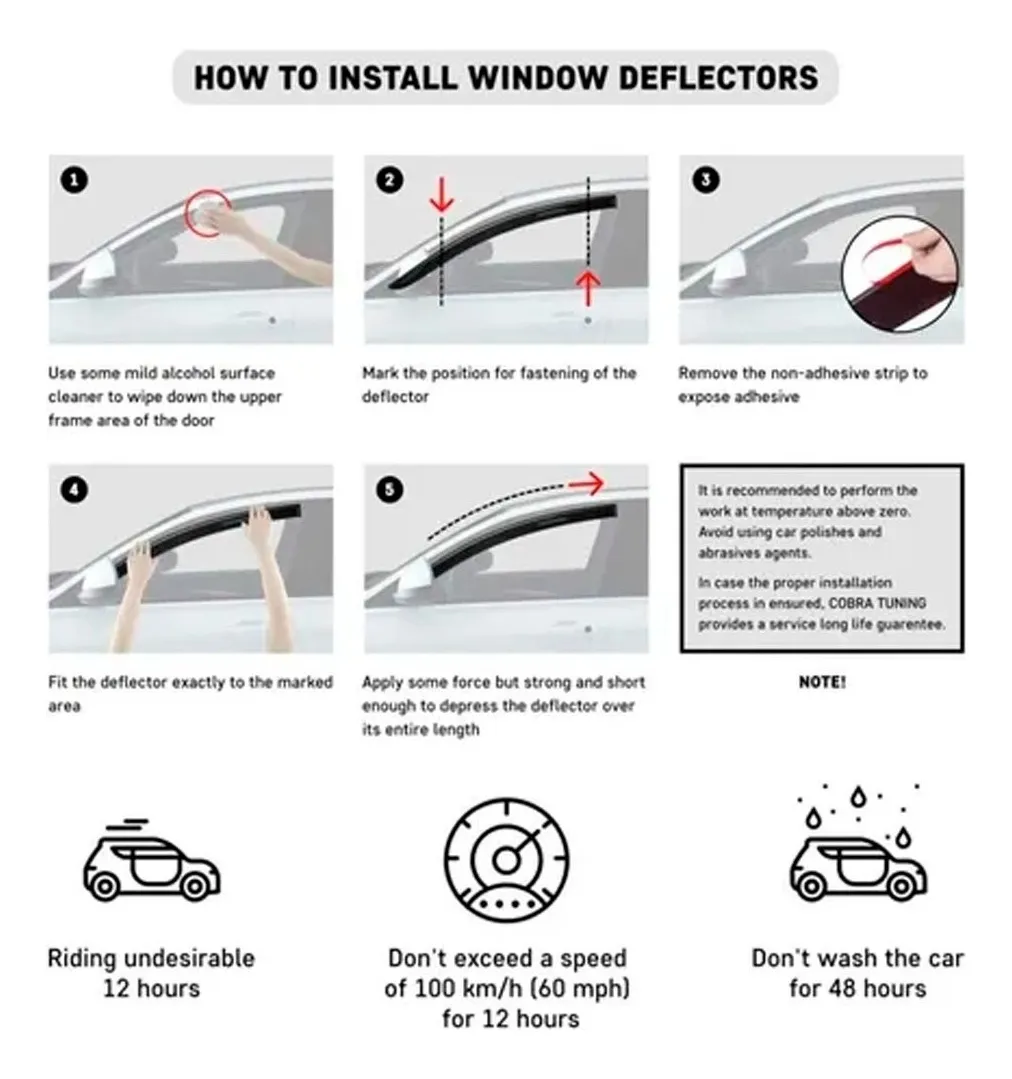 HOW TO INSTALL WINDOW DEFLECTORS

1

Use some mild alcohol surface cleaner to wipe down the upper frame area of the door

2

Mark the position for fastening of the deflector

3

Remove the non-adhesive strip to expose adhesive

4

Fit the deflector exactly to the marked area

5

Apply some force but strong and short enough to depress the deflector over its entire length

It is recommended to perform the work at temperature above zero. Avoid using car polishes and abrasives agents.

In case the proper installation process in ensured, COBRA TUNING provides a service long life guarentee.

NOTE!

Riding undesirable 12 hours

Don't exceed a speed of 100 km/h (60 mph) for 12 hours

Don't wash the car for 48 hours