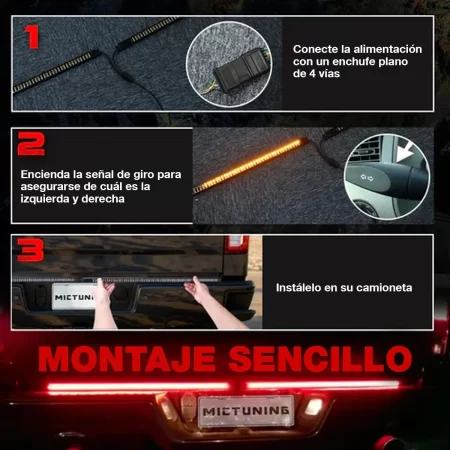 1

Conecte la alimentación con un enchufe plano de 4 vías

2

Encienda la señal de giro para asegurarse de cuál es la izquierda y derecha

3

MICTUNING

Instálelo en su camioneta

MONTAJE SENCILLO

MICTUNING